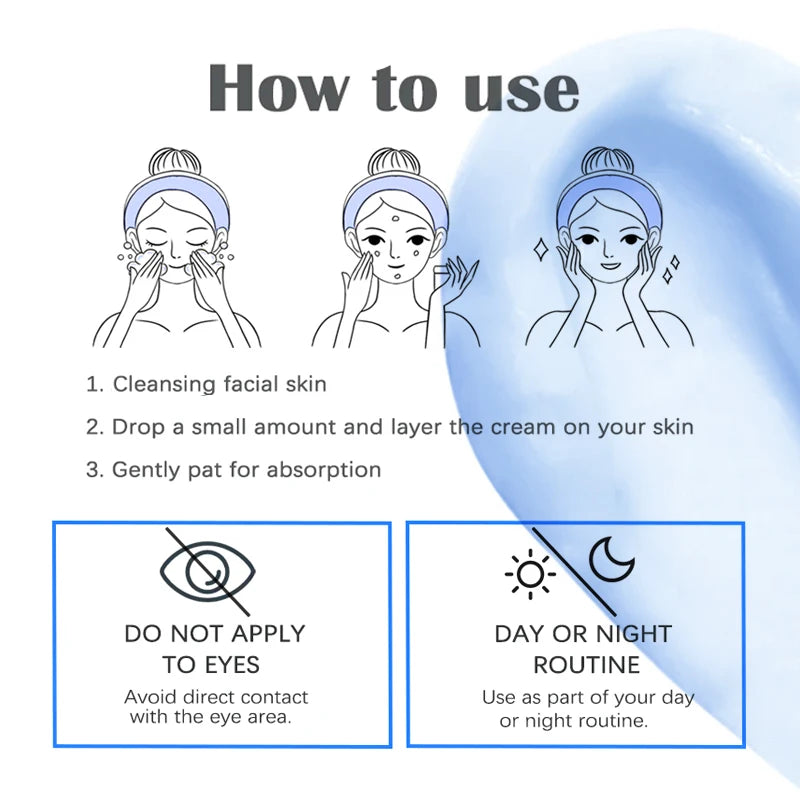 How to use

1. Cleansing facial skin

2. Drop a small amount and layer the cream on your skin

3. Gently pat for absorption

DO NOT APPLY TO EYES

Avoid direct contact with the eye area.

DAY OR NIGHT ROUTINE

Use as part of your day or night routine.