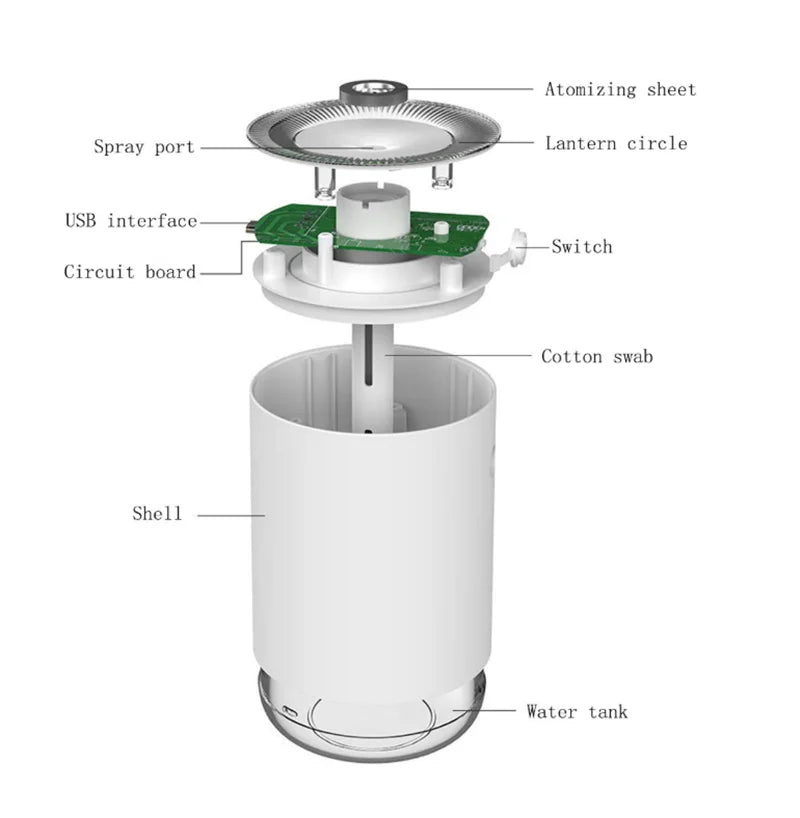 Atomizing sheet
Spray port
Lantern circle
USB interface
Switch
Circuit board
Cotton swab
Shell
Water tank